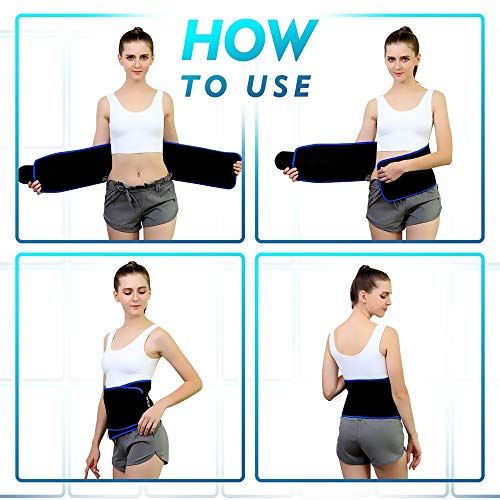 HOW
TO USE