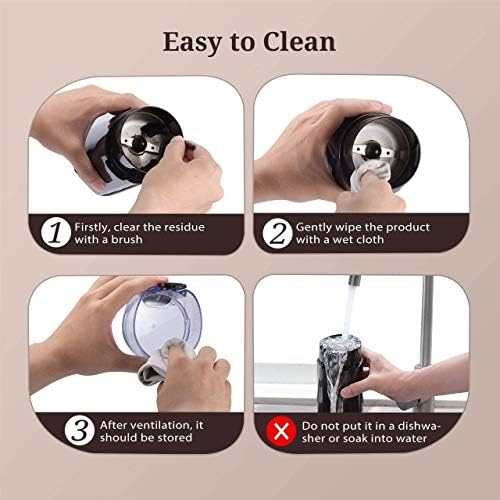 Easy to Clean

1 Firstly, clear the residue with a brush

2 Gently wipe the product with a wet cloth

3 After ventilation, it should be stored

Do not put it in a dishwasher or soak into water