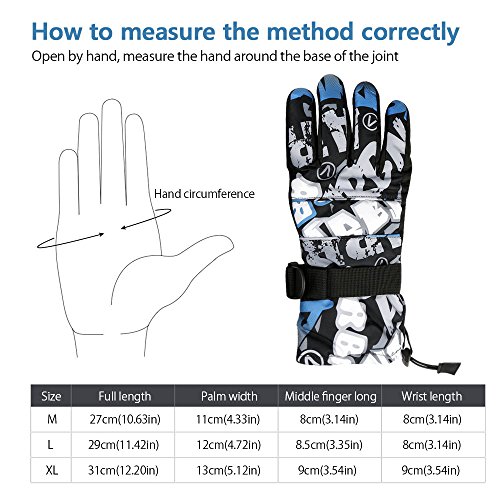 How to measure the method correctly
Open by hand, measure the hand around the base of the joint

Hand circumference

| Size | Full length | Palm width | Middle finger long | Wrist length |
|---|---|---|---|---|
| M | 27cm(10.63in) | 11cm(4.33in) | 8cm(3.14in) | 8cm(3.14in) |
| L | 29cm(11.42in) | 12cm(4.72in) | 8.5cm(3.35in) | 8cm(3.14in) |
| XL | 31cm(12.20in) | 13cm(5.12in) | 9cm(3.54in) | 9cm(3.54in) |