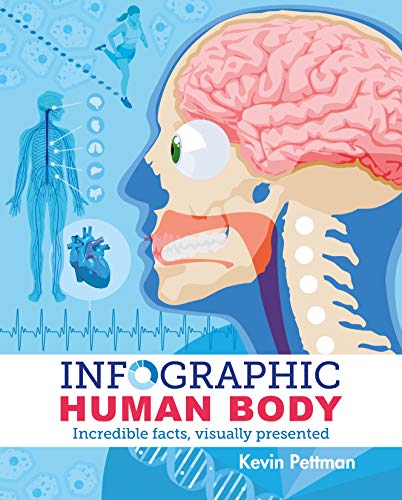 INFOGRAPHIC
HUMAN BODY
Incredible facts, visually presented

Kevin Pettman