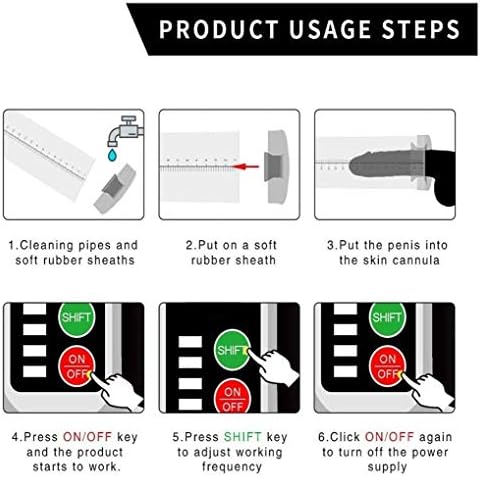 PRODUCT USAGE STEPS

1.Cleaning pipes and soft rubber sheaths

2.Put on a soft rubber sheath

3.Put the penis into the skin cannula

SHIFT

ON OFF

SHIFT

ON OFF

SHIFT

ON OFF

4.Press ON/OFF key and the product starts to work.

5.Press SHIFT key to adjust working frequency

6.Click ON/OFF again to turn off the power supply