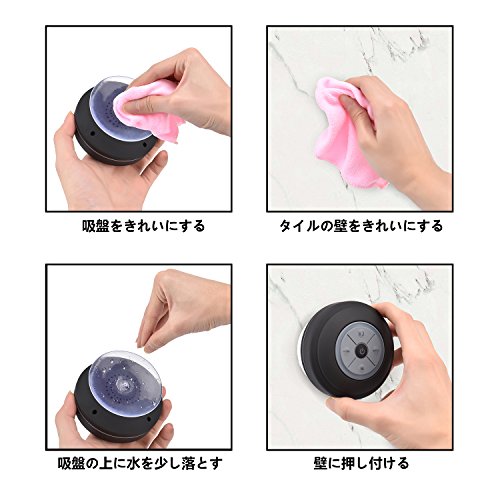 吸盤をきれいにする

タイルの壁をきれいにする

吸盤の上に水を少し落とす

壁に押し付ける