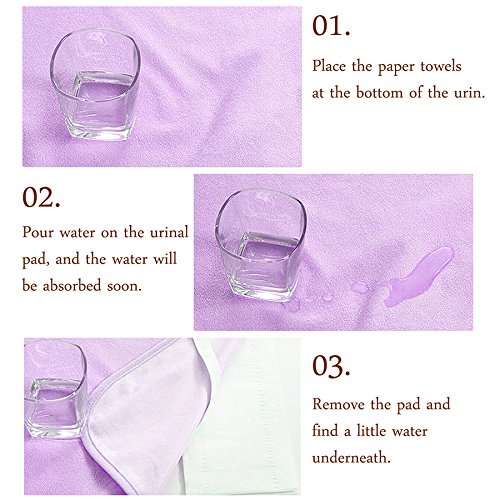 01.

Place the paper towels at the bottom of the urin.

02.

Pour water on the urinal pad, and the water will be absorbed soon.

03.

Remove the pad and find a little water underneath.