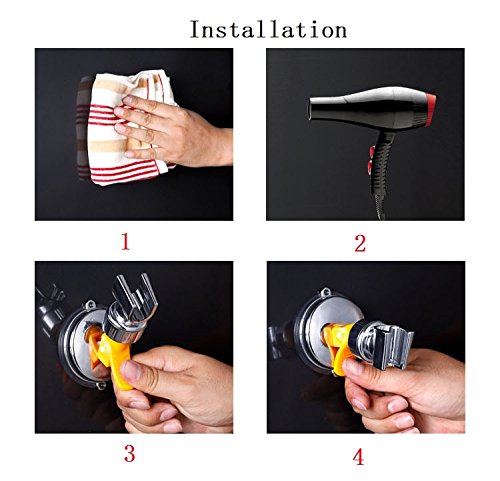 Installation

1

2

3

4