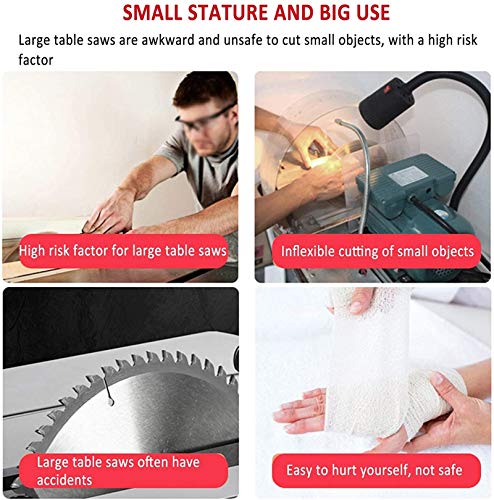 SMALL STATURE AND BIG USE

Large table saws are awkward and unsafe to cut small objects, with a high risk factor

High risk factor for large table saws

Inflexible cutting of small objects

Large table saws often have accidents

Easy to hurt yourself, not safe