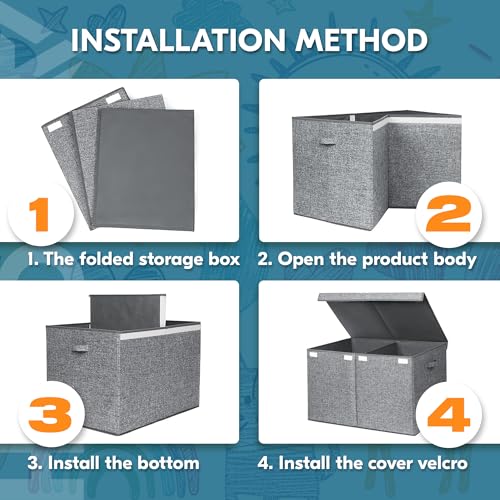 INSTALLATION METHOD

1

1. The folded storage box

2

2. Open the product body

3

3. Install the bottom

4

4. Install the cover velcro