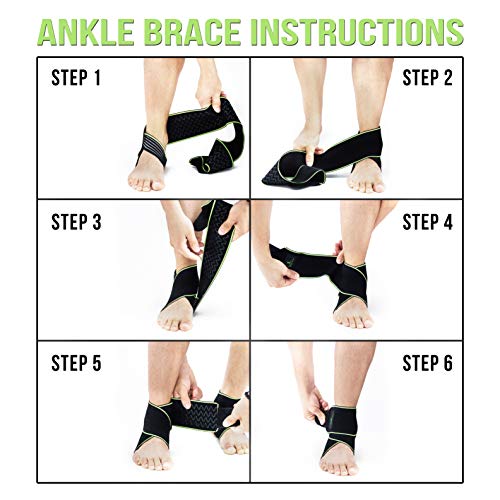 ANKLE BRACE INSTRUCTIONS

STEP 1

STEP 2

STEP 3

STEP 4

STEP 5

STEP 6