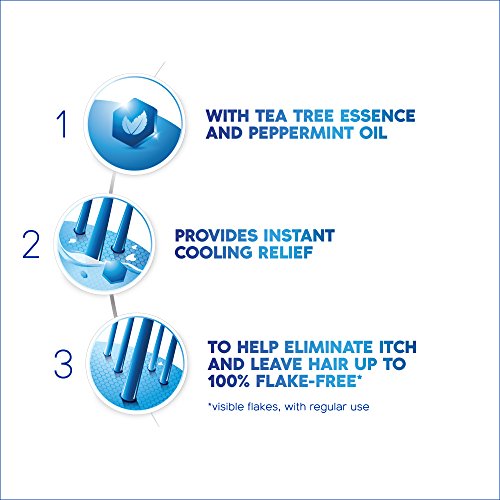 1

WITH TEA TREE ESSENCE AND PEPPERMINT OIL

2

PROVIDES INSTANT COOLING RELIEF

3

TO HELP ELIMINATE ITCH AND LEAVE HAIR UP TO 100% FLAKE-FREE*

*visible flakes, with regular use