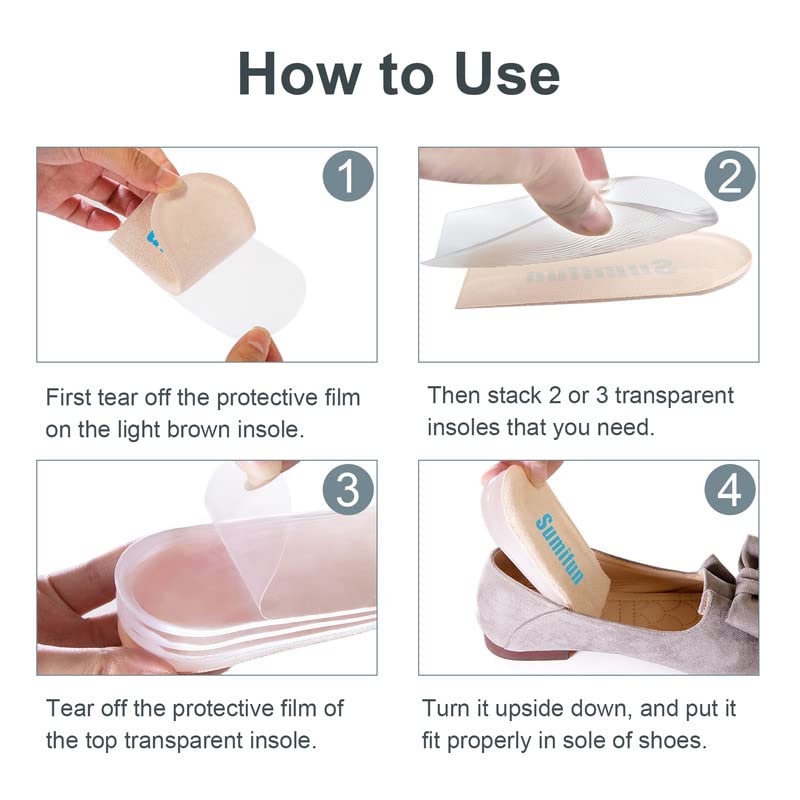 How to Use

1

First tear off the protective film on the light brown insole.

2

Sumifun

Then stack 2 or 3 transparent insoles that you need.

3

Tear off the protective film of the top transparent insole.

4

Sumifun

Turn it upside down, and put it fit properly in sole of shoes.