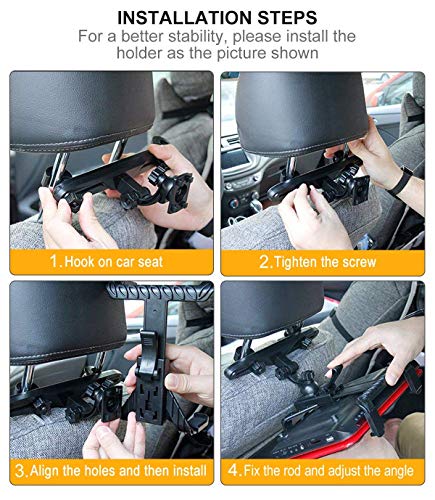 INSTALLATION STEPS
For a better stability, please install the holder as the picture shown

1. Hook on car seat

2. Tighten the screw

3. Align the holes and then install

4. Fix the rod and adjust the angle