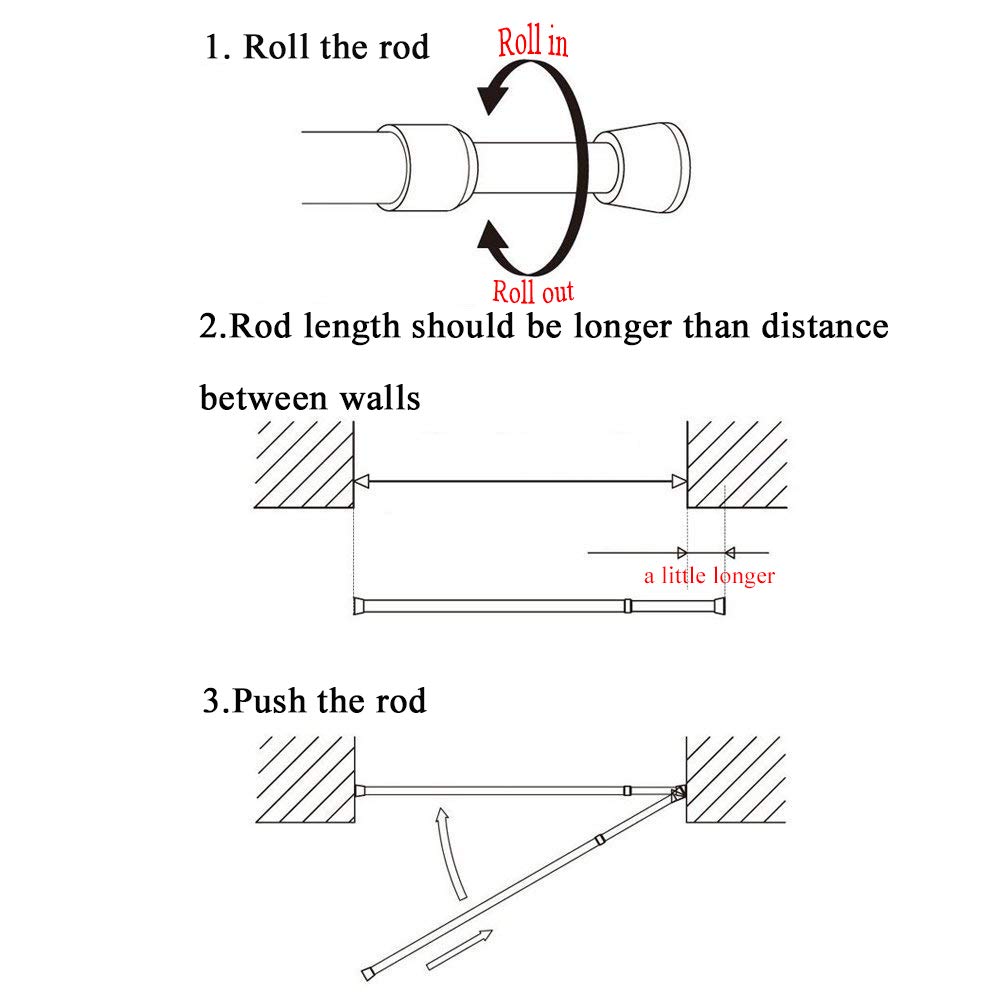 1. Roll the rod

Roll in

Roll out

2.Rod length should be longer than distance between walls

a little longer

3.Push the rod