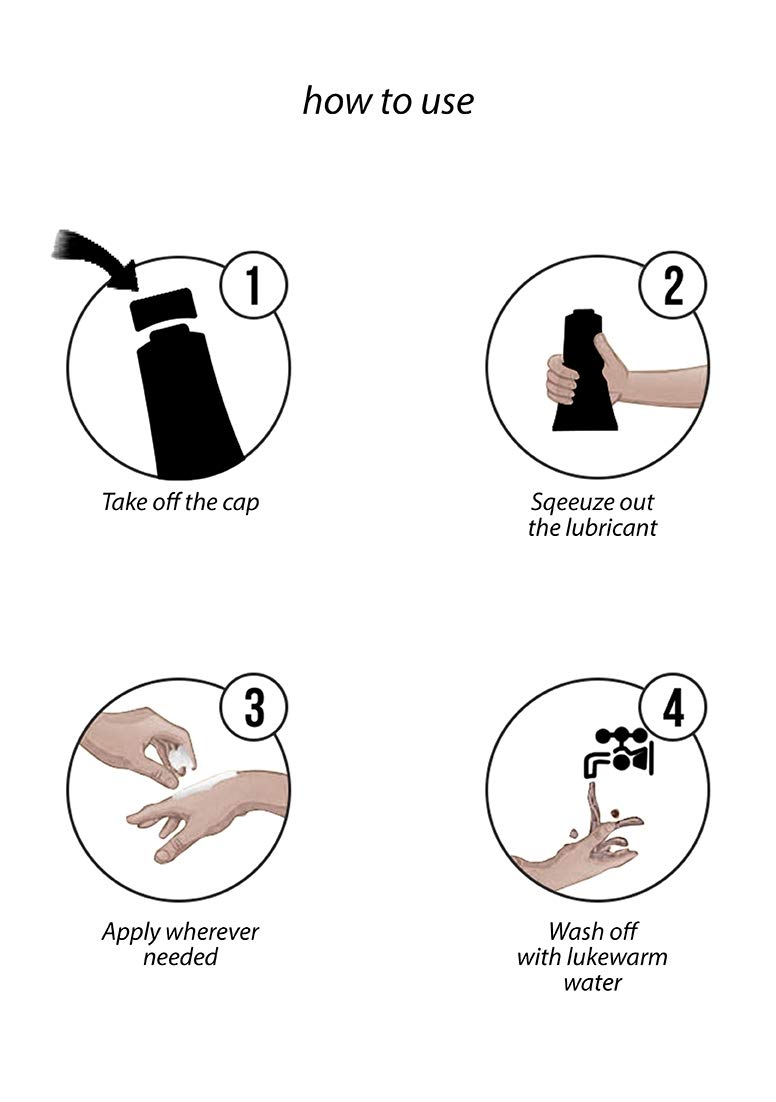 how to use

1

Take off the cap

2

Sqeeuze out the lubricant

3

Apply wherever needed

4

Wash off with lukewarm water