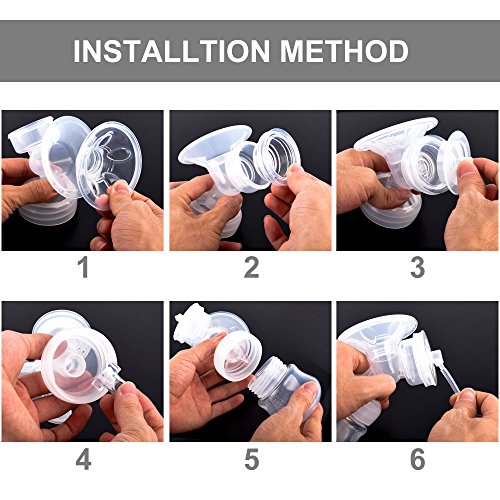 INSTALLTION METHOD

1

2

3

4

5

6