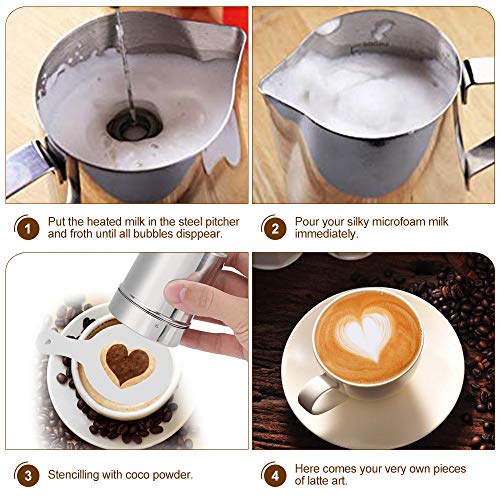 1 Put the heated milk in the steel pitcher and froth until all bubbles disppear.

2 Pour your silky microfoam milk immediately.

3 Stencilling with coco powder.

4 Here comes your very own pieces of latte art.