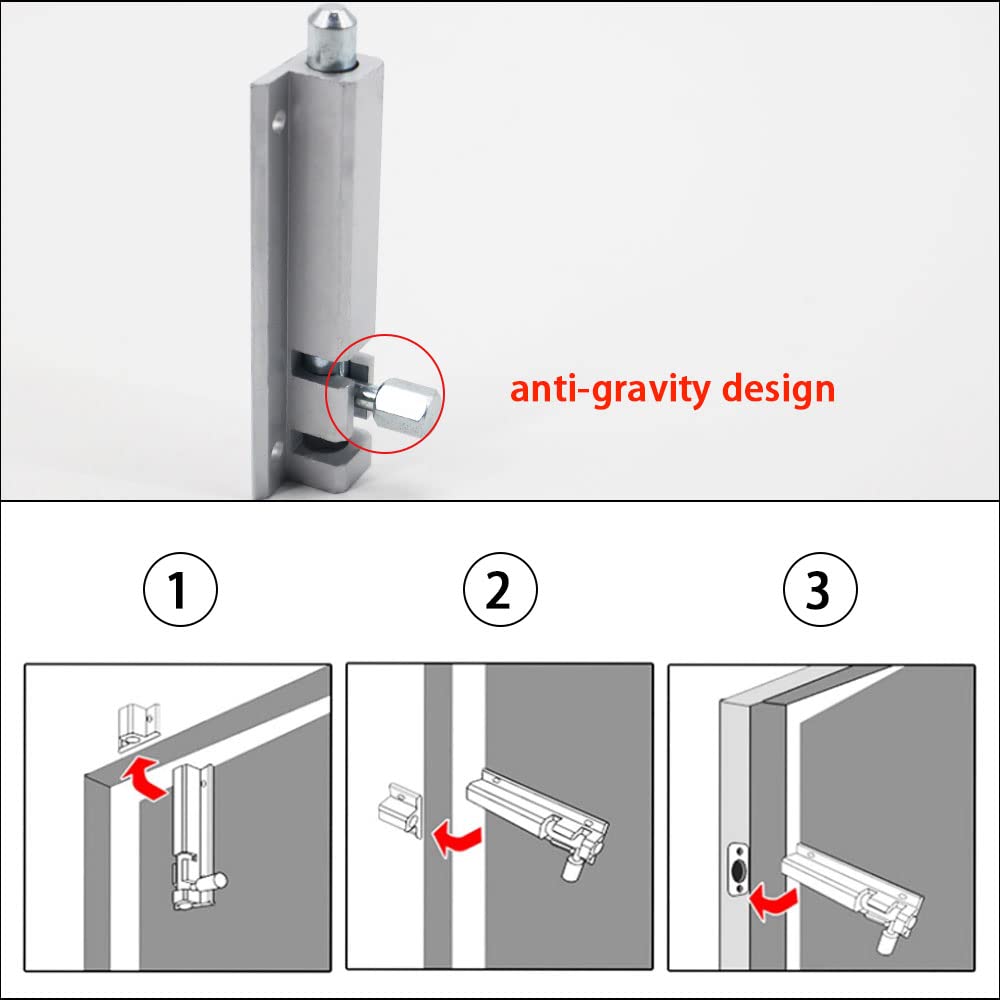 anti-gravity design

1

2

3