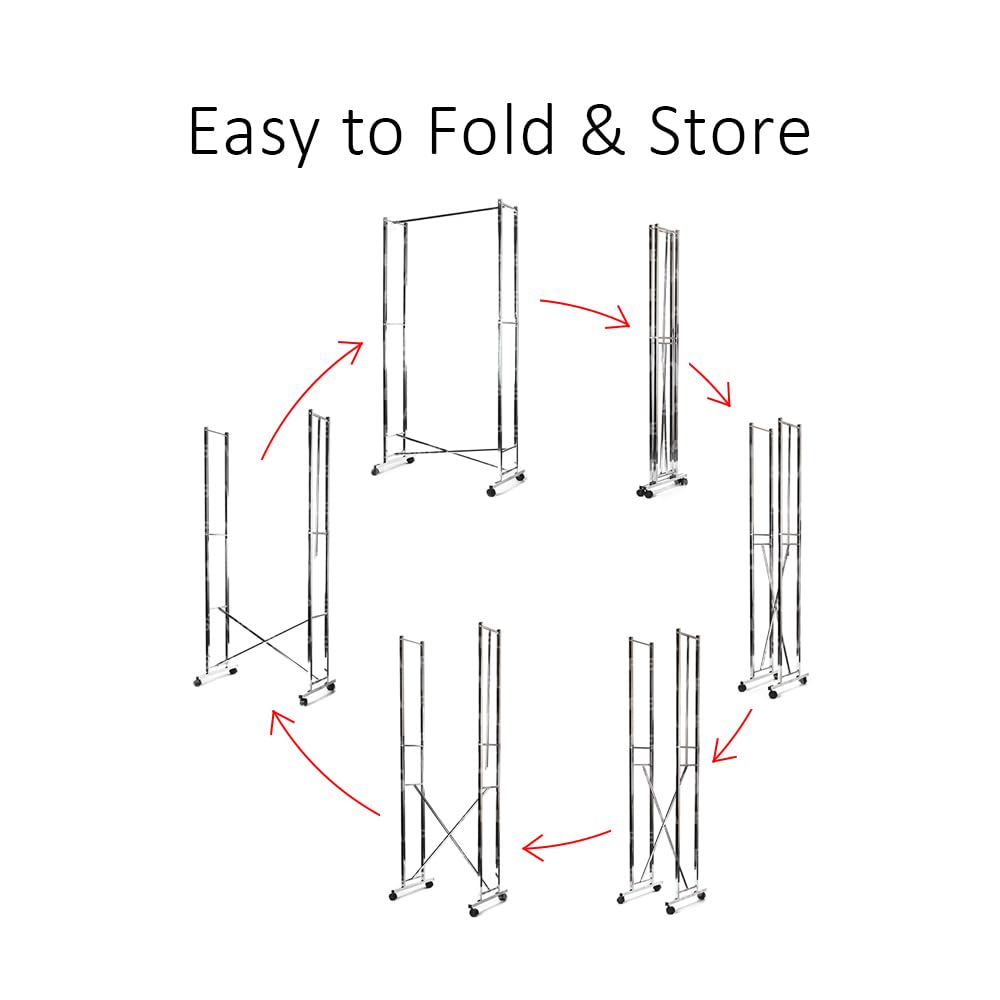 Easy to Fold & Store