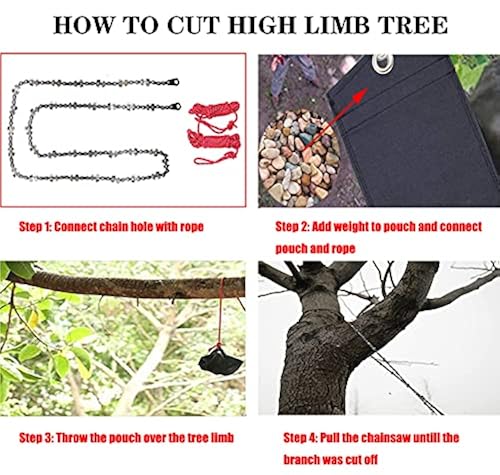 HOW TO CUT HIGH LIMB TREE

Step 1: Connect chain hole with rope

Step 2: Add weight to pouch and connect pouch and rope

Step 3: Throw the pouch over the tree limb

Step 4: Pull the chainsaw untill the branch was cut off