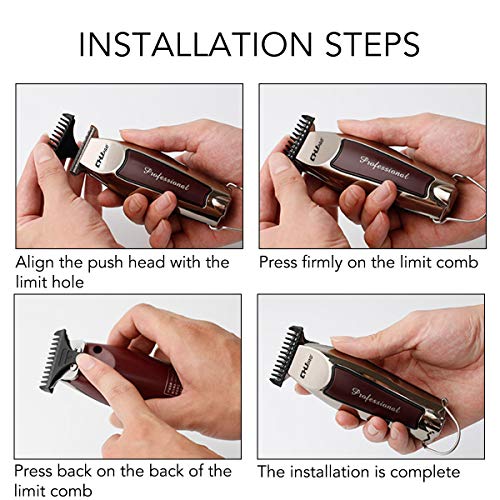 INSTALLATION STEPS

CHJ Professional

Align the push head with the limit hole

CHJ Professional

Press firmly on the limit comb

Press back on the back of the limit comb

CHJ Professional

The installation is complete