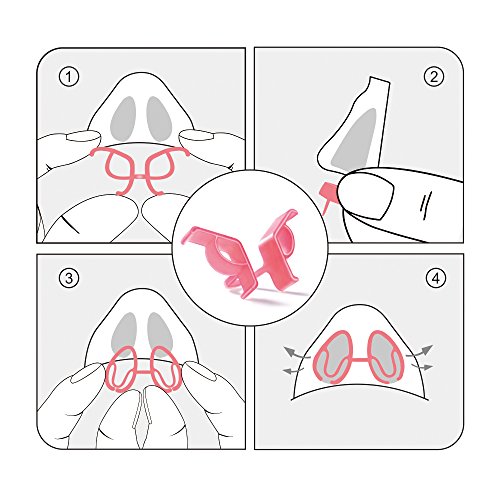 1
2
3
4