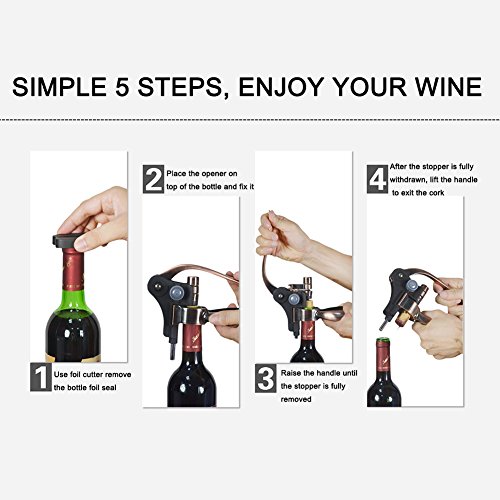 SIMPLE 5 STEPS, ENJOY YOUR WINE

1 Use foil cutter remove the bottle foil seal

2 Place the opener on top of the bottle and fix it

3 Raise the handle until the stopper is fully removed

4 After the stopper is fully withdrawn, lift the handle to exit the cork