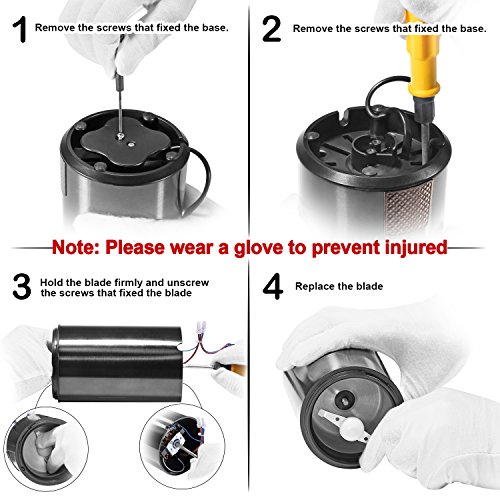 1 Remove the screws that fixed the base.

2 Remove the screws that fixed the base.

Note: Please wear a glove to prevent injured

3 Hold the blade firmly and unscrew the screws that fixed the blade

4 Replace the blade