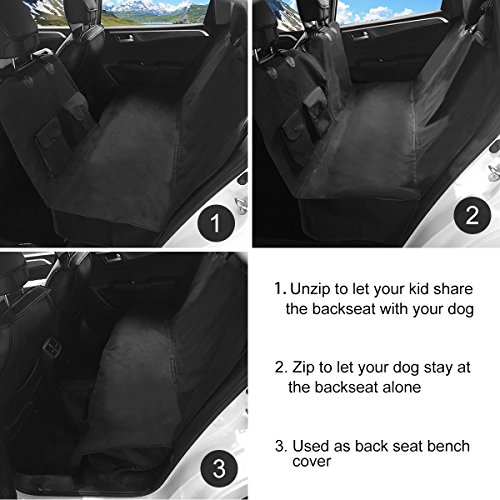 1

2

3

1. Unzip to let your kid share the backseat with your dog

2. Zip to let your dog stay at the backseat alone

3. Used as back seat bench cover