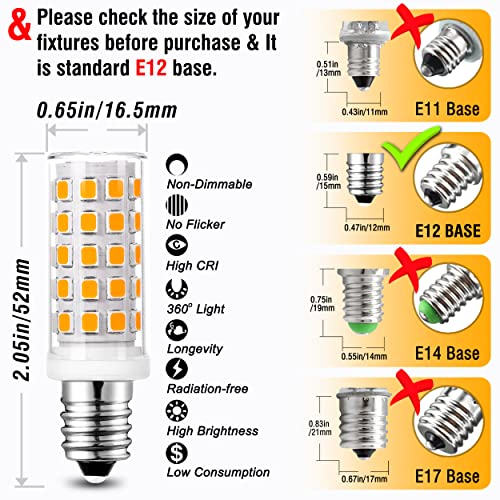 & Please check the size of your fixtures before purchase & It is standard E12 base.

0.65in/16.5mm

2.05in/52mm

Non-Dimmable

No Flicker

High CRI

360° Light

Longevity

Radiation-free

High Brightness

Low Consumption

0.51in /13mm

0.43in/11mm

E11 Base

0.59in /15mm

0.47in/12mm

E12 BASE

0.75in /19mm

0.55in/14mm

E14 Base

0.83in /21mm

0.67in/17mm

E17 Base