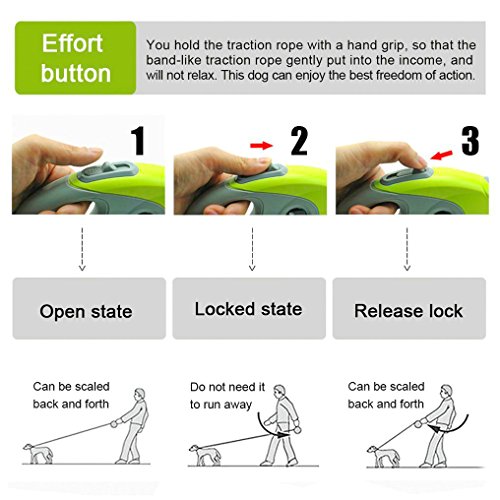 Effort button

You hold the traction rope with a hand grip, so that the band-like traction rope gently put into the income, and will not relax. This dog can enjoy the best freedom of action.

1

2

3

Open state

Locked state

Release lock

Can be scaled back and forth

Do not need it to run away

Can be scaled back and forth