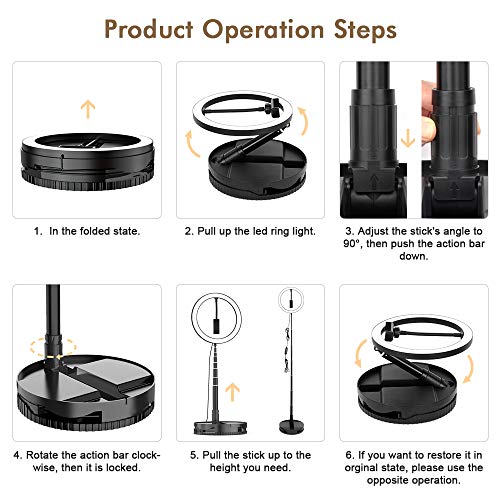 Product Operation Steps

1. In the folded state.

2. Pull up the led ring light.

3. Adjust the stick's angle to 90°, then push the action bar down.

4. Rotate the action bar clockwise, then it is locked.

5. Pull the stick up to the height you need.

6. If you want to restore it in orginal state, please use the opposite operation.