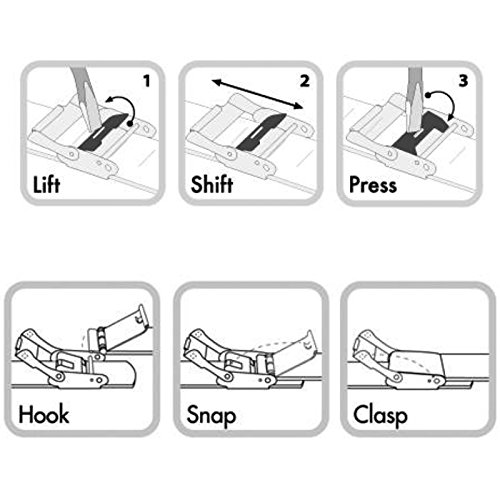 1
Lift

2
Shift

3
Press

Hook

Snap

Clasp