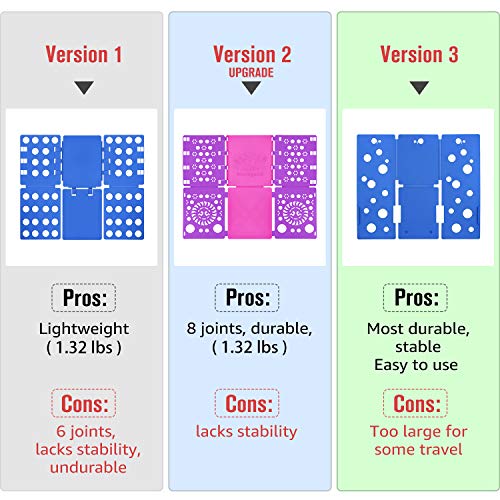 Version 1

Pros:

Lightweight ( 1.32 lbs )

Cons:

6 joints, lacks stability, undurable

Version 2
UPGRADE

Pros:

8 joints, durable, ( 1.32 lbs )

Cons:

lacks stability

Version 3

Pros:

Most durable, stable
Easy to use

Cons:

Too large for some travel