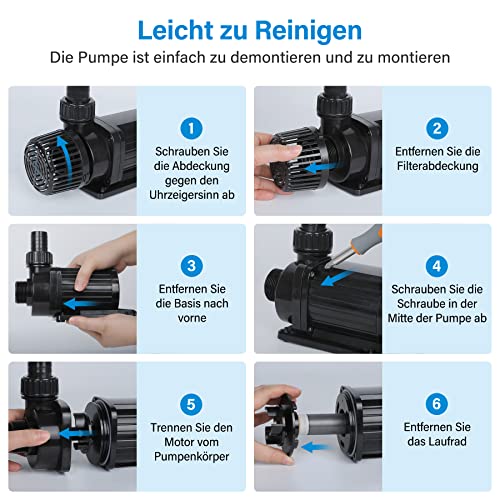 Leicht zu Reinigen

Die Pumpe ist einfach zu demontieren und zu montieren

1

Schrauben Sie die Abdeckung gegen den Uhrzeigersinn ab

2

Entfernen Sie die Filterabdeckung

3

Entfernen Sie die Basis nach vorne

4

Schrauben Sie die Schraube in der Mitte der Pumpe ab

5

Trennen Sie den Motor vom Pumpenkörper

6

Entfernen Sie das Laufrad