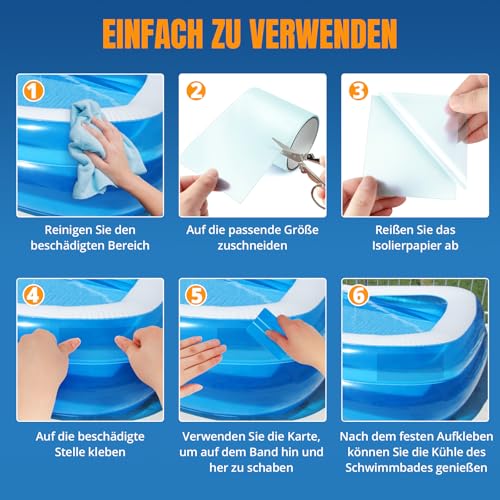 EINFACH ZU VERWENDEN

1

Reinigen Sie den beschädigten Bereich

2

Auf die passende Größe zuschneiden

3

Reißen Sie das Isolierpapier ab

4

Auf die beschädigte Stelle kleben

5

Verwenden Sie die Karte, um auf dem Band hin und her zu schaben

6

Nach dem festen Aufkleben können Sie die Kühle des Schwimmbades genießen