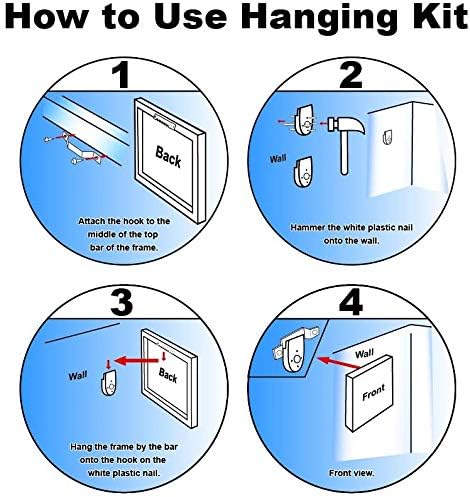 How to Use Hanging Kit

1

Back

Attach the hook to the middle of the top bar of the frame.

2

Wall

Hammer the white plastic nail onto the wall.

3

Wall

Back

Hang the frame by the bar onto the hook on the white plastic nail.

4

Wall

Front

Front view.