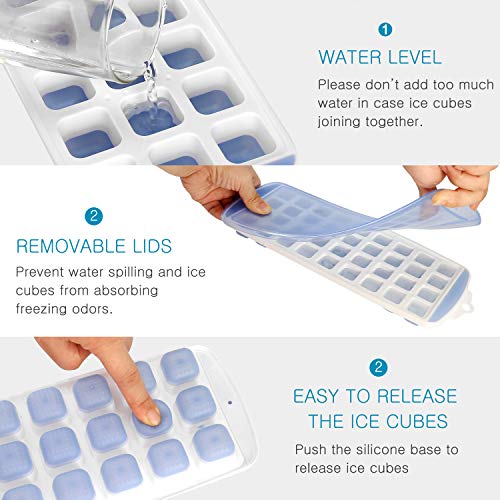 1
WATER LEVEL
Please don't add too much water in case ice cubes joining together.

2
REMOVABLE LIDS
Prevent water spilling and ice cubes from absorbing freezing odors.

2
EASY TO RELEASE THE ICE CUBES
Push the silicone base to release ice cubes