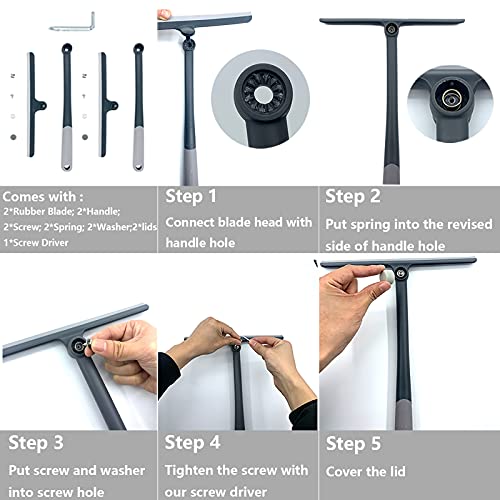 Comes with :
2*Rubber Blade; 2*Handle;
2*Screw; 2*Spring; 2*Washer;2*lids
1*Screw Driver

Step 1
Connect blade head with handle hole

Step 2
Put spring into the revised side of handle hole

Step 3
Put screw and washer into screw hole

Step 4
Tighten the screw with our screw driver

Step 5
Cover the lid