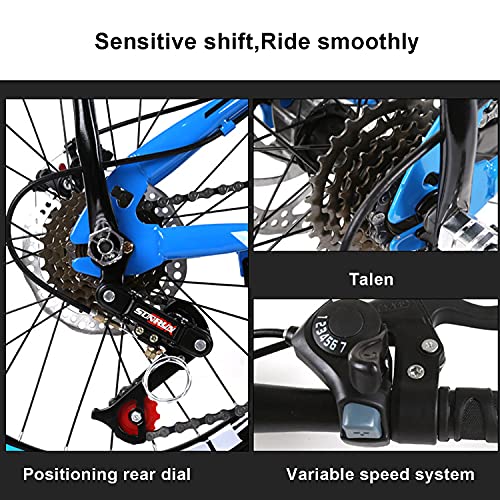 Sensitive shift,Ride smoothly

SONRUN

Talen

1234567

Positioning rear dial

Variable speed system