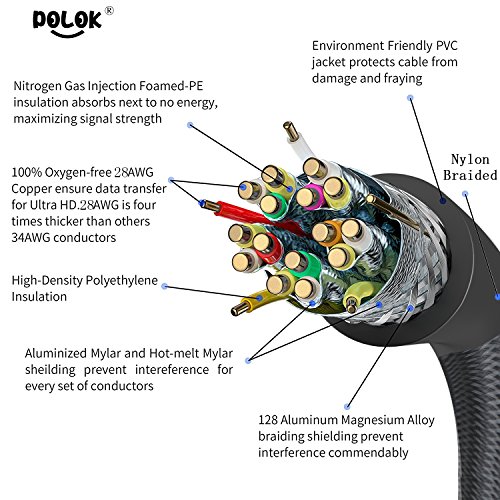 DOLOK®

Environment Friendly PVC jacket protects cable from damage and fraying

Nitrogen Gas Injection Foamed-PE insulation absorbs next to no energy, maximizing signal strength

Nylon Braided

100% Oxygen-free 28AWG Copper ensure data transfer for Ultra HD.28AWG is four times thicker than others 34AWG conductors

High-Density Polyethylene Insulation

Aluminized Mylar and Hot-melt Mylar sheilding prevent intereference for every set of conductors

128 Aluminum Magnesium Alloy braiding shielding prevent interference commendably