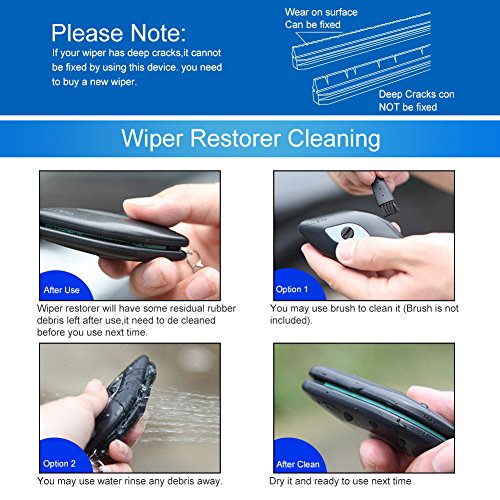 Please Note:
If your wiper has deep cracks,it cannot be fixed by using this device. you need to buy a new wiper.

Wear on surface
Can be fixed

Deep Cracks con NOT be fixed

Wiper Restorer Cleaning

After Use
Wiper restorer will have some residual rubber debris left after use,it need to de cleaned before you use next time.

Option 1
You may use brush to clean it (Brush is not included).

Option 2
You may use water rinse any debris away.

After Clean
Dry it and ready to use next time