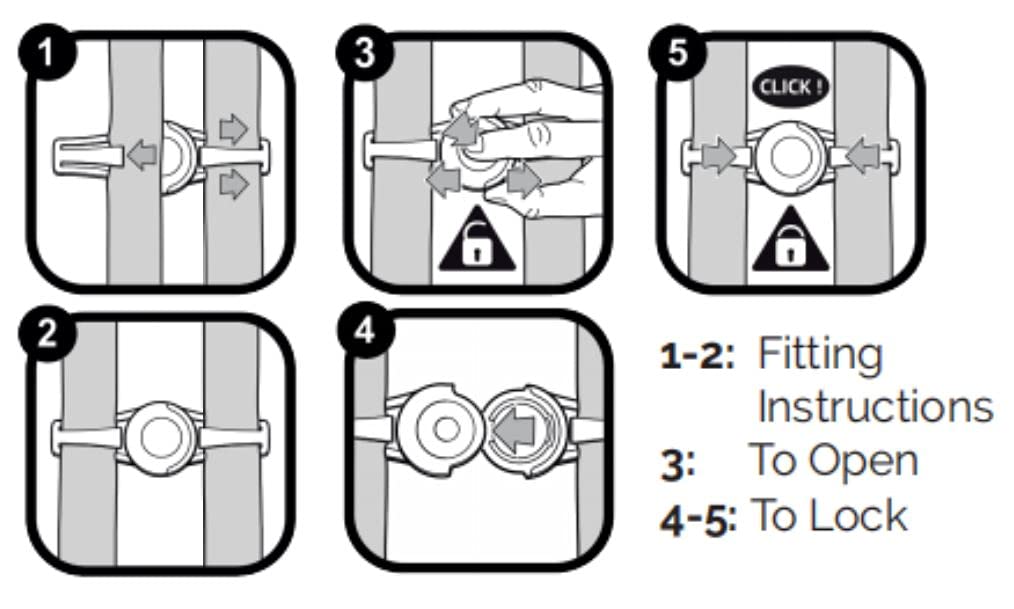 1

3

5

CLICK !

2

4

1-2: Fitting Instructions
3: To Open
4-5: To Lock