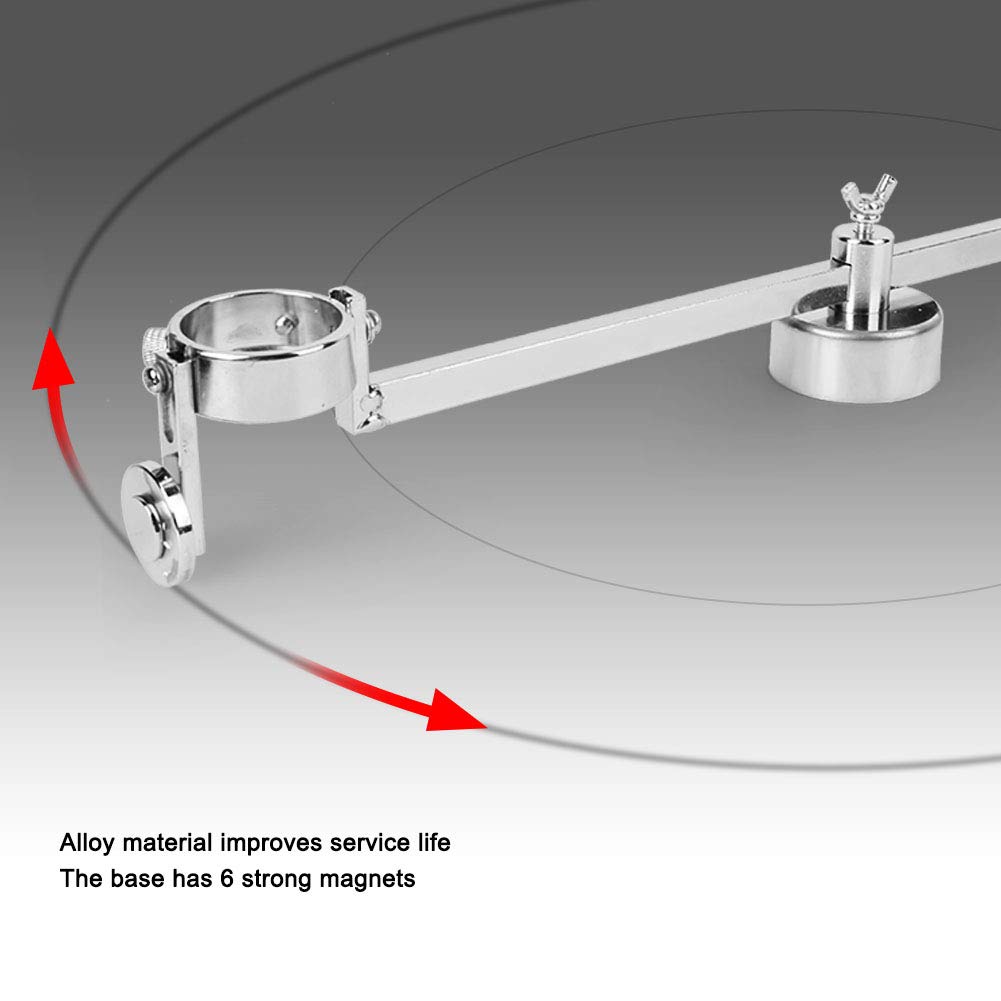 Alloy material improves service life
The base has 6 strong magnets