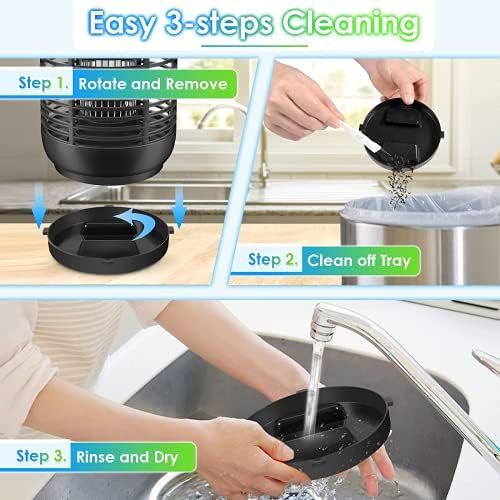 Easy 3-steps Cleaning

Step 1. Rotate and Remove

Step 2. Clean off Tray

Step 3. Rinse and Dry