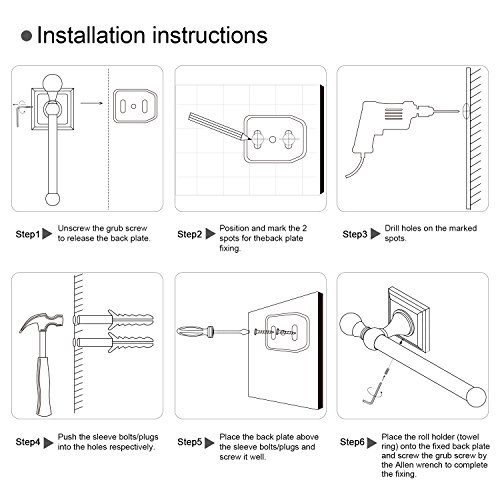 ● Installation instructions

Step1 ▶ Unscrew the grub screw to release the back plate.

Step2 ▶ Position and mark the 2 spots for theback plate fixing.

Step3 ▶ Drill holes on the marked spots.

Step4 ▶ Push the sleeve bolts/plugs into the holes respectively.

Step5 ▶ Place the back plate above the sleeve bolts/plugs and screw it well.

Step6 ▶ Place the roll holder (towel ring) onto the fixed back plate and screw the grub screw by the Allen wrench to complete the fixing.