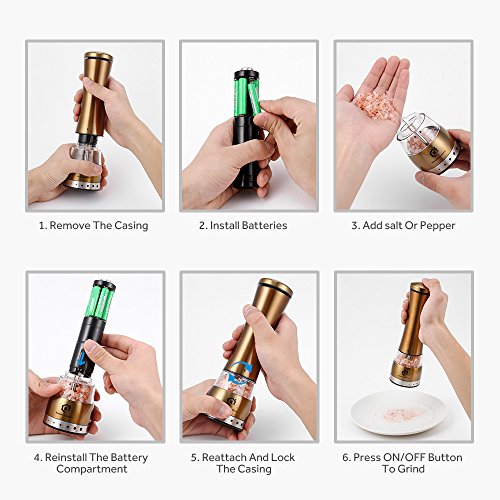 1. Remove The Casing

2. Install Batteries

3. Add salt Or Pepper

4. Reinstall The Battery Compartment

5. Reattach And Lock The Casing

6. Press ON/OFF Button To Grind