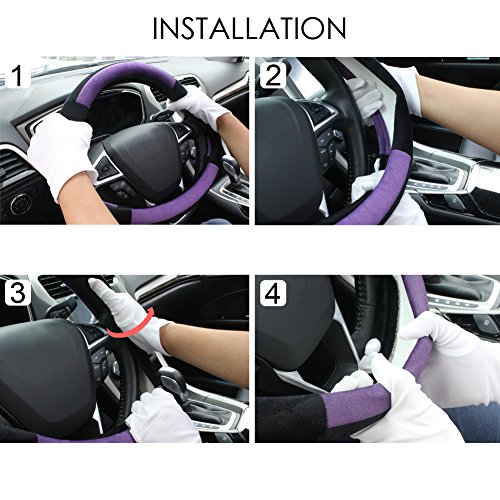 INSTALLATION

1

2

3

4