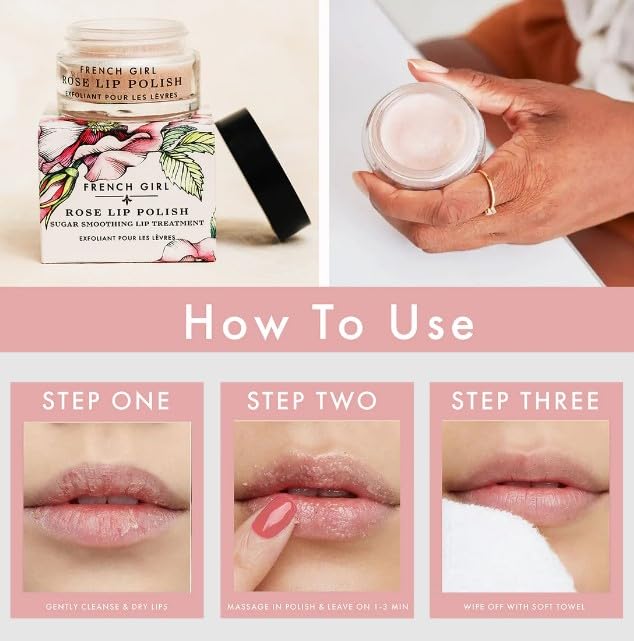 FRENCH GIRL
ROSE LIP POLISH
EXFOLIANT POUR LES LÈVRES

FRENCH GIRL
ROSE LIP POLISH
SUGAR SMOOTHING LIP TREATMENT
EXFOLIANT POUR LES LÈVRES

How To Use

STEP ONE
GENTLY CLEANSE & DRY LIPS

STEP TWO
MASSAGE IN POLISH & LEAVE ON 1-3 MIN

STEP THREE
WIPE OFF WITH SOFT TOWEL