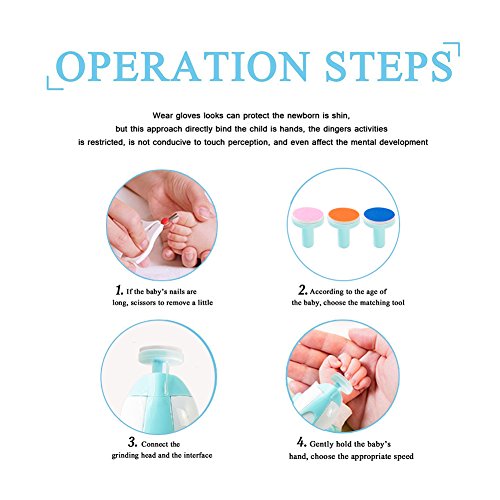 OPERATION STEPS

Wear gloves looks can protect the newborn is shin, but this approach directly bind the child is hands, the dingers activities is restricted, is not conducive to touch perception, and even affect the mental development

1. If the baby's nails are long, scissors to remove a little

2. According to the age of the baby, choose the matching tool

3. Connect the grinding head and the interface

4. Gently hold the baby's hand, choose the appropriate speed