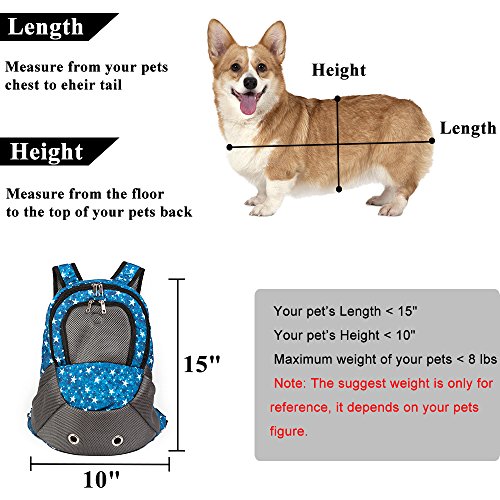 Length

Measure from your pets chest to eheir tail

Height

Measure from the floor to the top of your pets back

Height

Length

15"

10"

Your pet's Length < 15"

Your pet's Height < 10"

Maximum weight of your pets < 8 lbs

Note: The suggest weight is only for reference, it depends on your pets figure.