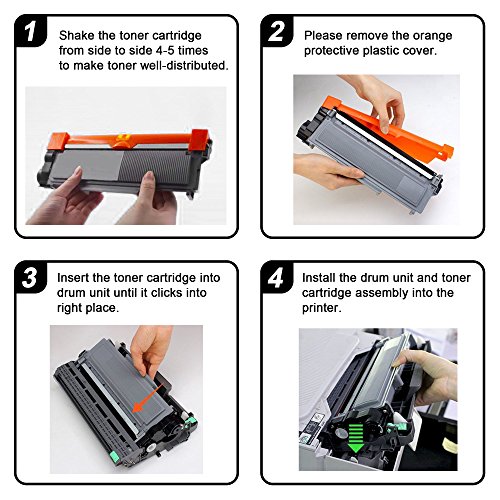 1
Shake the toner cartridge from side to side 4-5 times to make toner well-distributed.

2
Please remove the orange protective plastic cover.

3
Insert the toner cartridge into drum unit until it clicks into right place.

4
Install the drum unit and toner cartridge assembly into the printer.