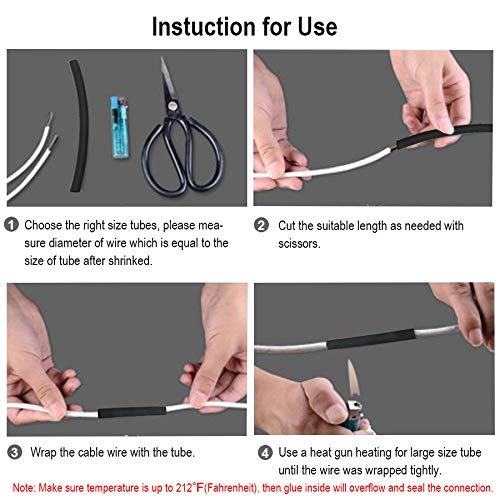 Instuction for Use

1 Choose the right size tubes, please measure diameter of wire which is equal to the size of tube after shrinked.

2 Cut the suitable length as needed with scissors.

3 Wrap the cable wire with the tube.

4 Use a heat gun heating for large size tube until the wire was wrapped tightly.

Note: Make sure temperature is up to 212°F(Fahrenheit), then glue inside will overflow and seal the connection.